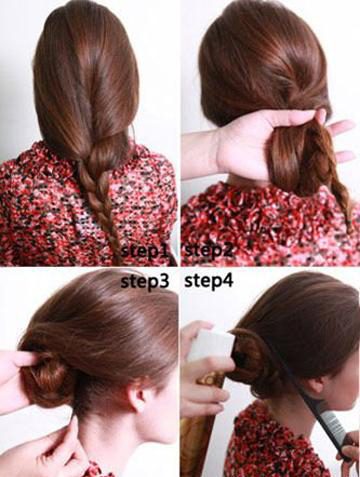 step1 step2

step3 step4